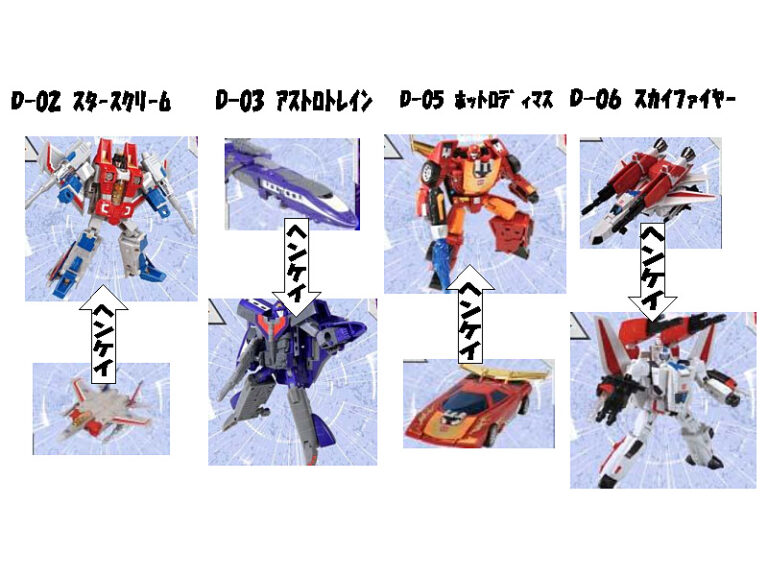 D-02 スタースクリーム

ヘンケイ

D-03 アストロトレイン

ヘンケイ

D-05 ホットロディマス

ヘンケイ

D-06 スカイファイヤー

ヘンケイ